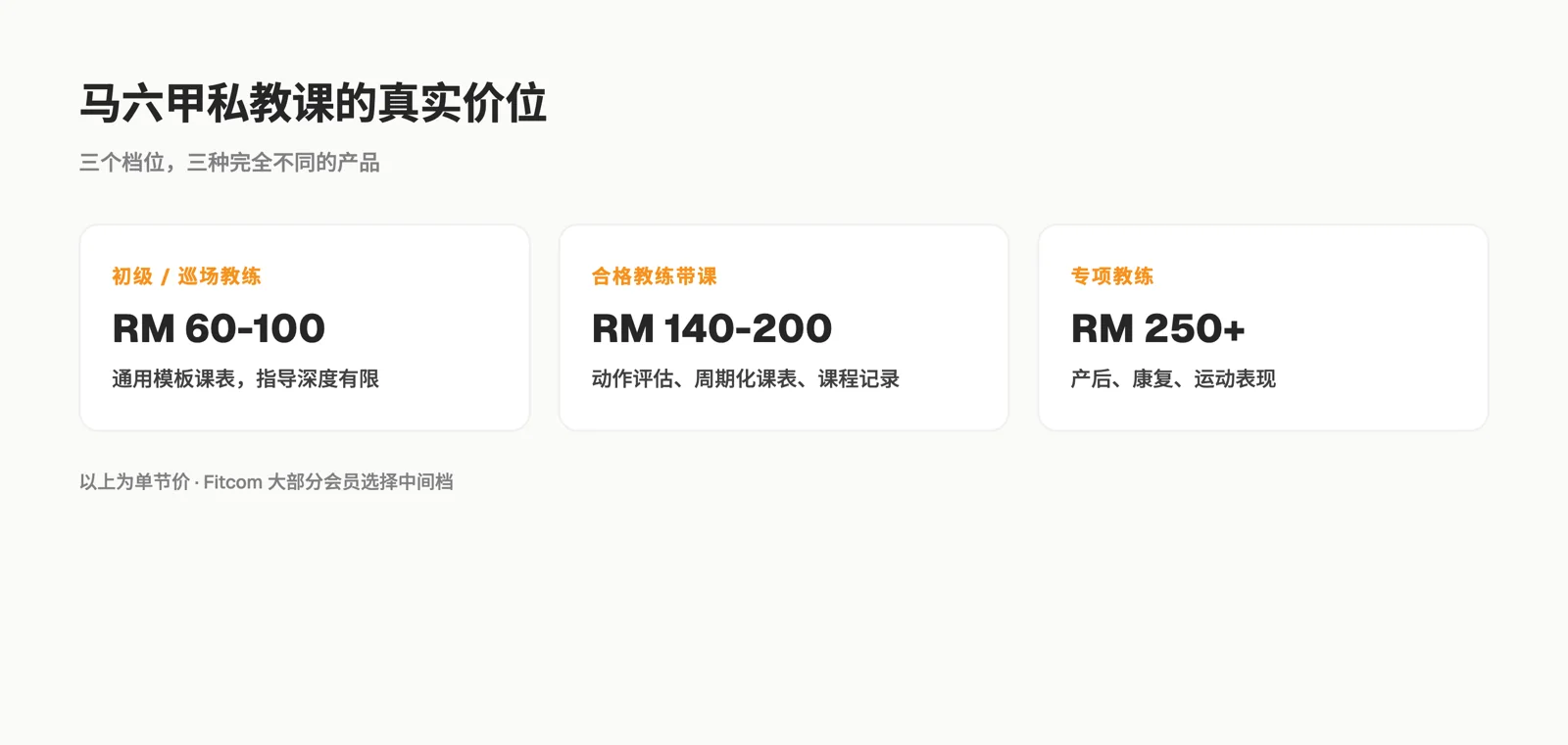 马六甲私教课的真实价位

三个档位，三种完全不同的产品

初级 / 巡场教练

RM 60-100

通用模板课表，指导深度有限

合格教练带课

RM 140-200

动作评估、周期化课表、课程记录

专项教练

RM 250+

产后、康复、运动表现

以上为单节价 · Fitcom 大部分会员选择中间档